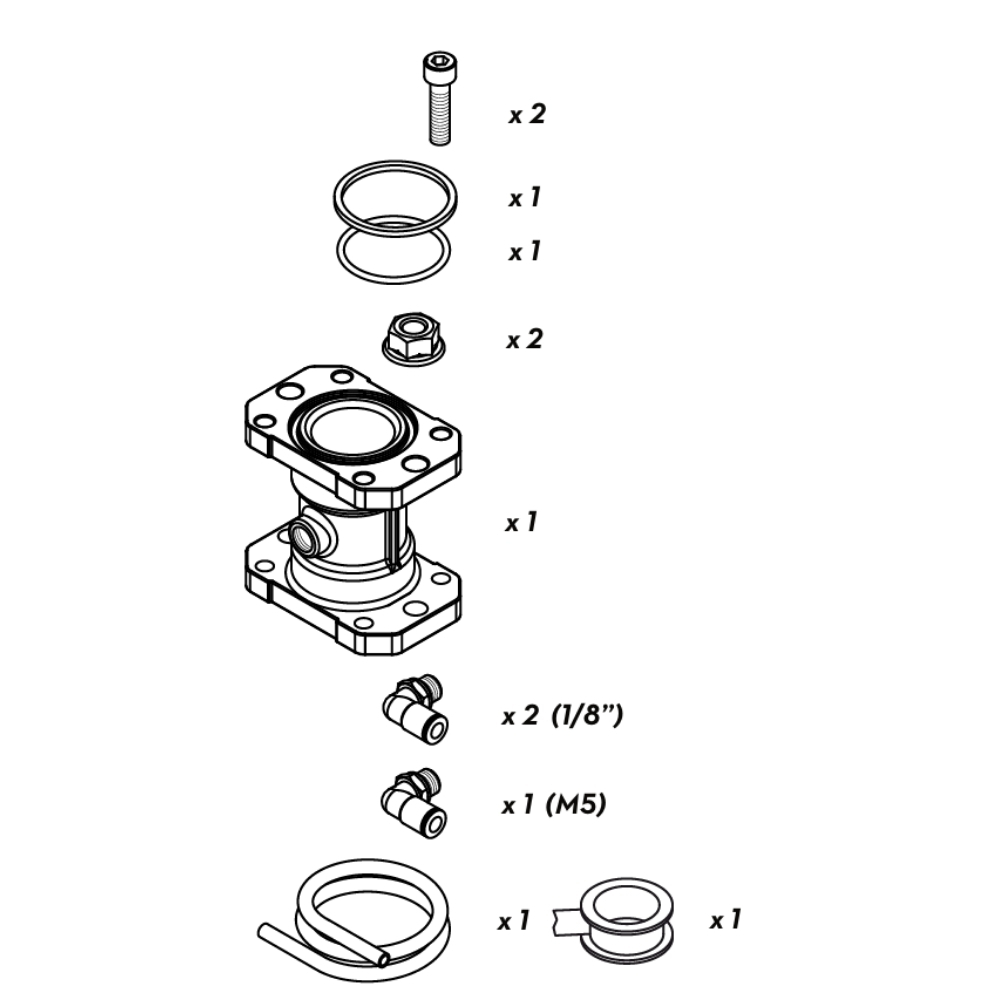 x 2

x 1

x 1

x 2

x 1

x 2 (1/8")

x 1 (M5)

x 1

x 1